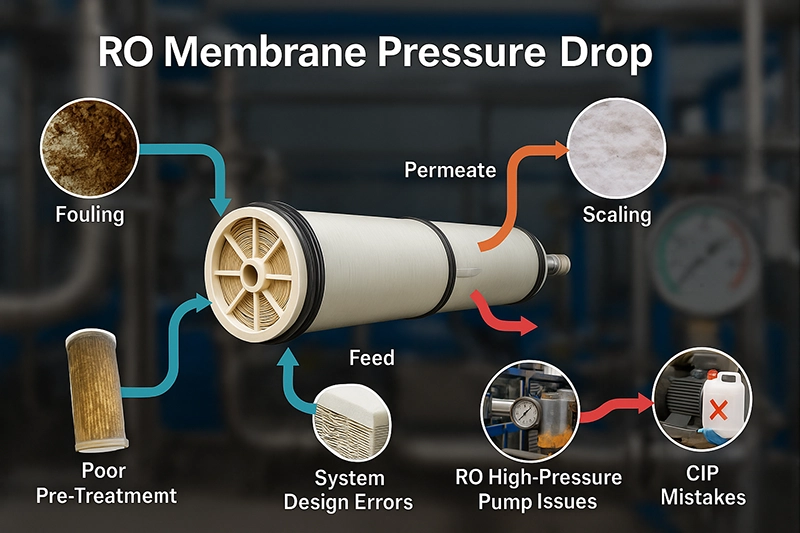 RO Membrane Pressure Drop

Fouling

Permeate

Scaling

Feed

Poor Pre-Treatmemt

System Design Errors

RO High-Pressure Pump Issues

CIP Mistakes